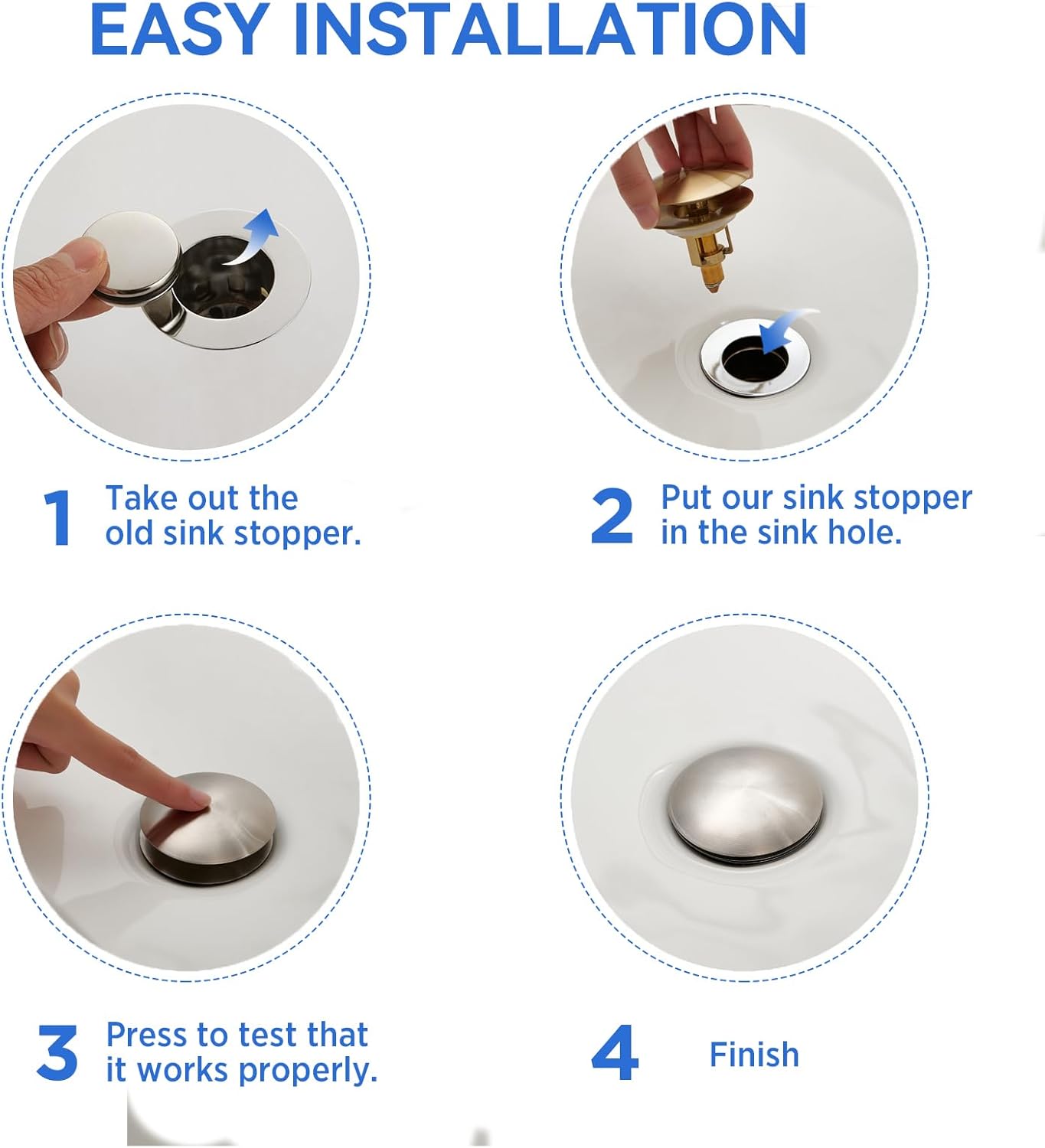 EASY INSTALLATION

1 Take out the old sink stopper.

2 Put our sink stopper in the sink hole.

3 Press to test that it works properly.

4 Finish