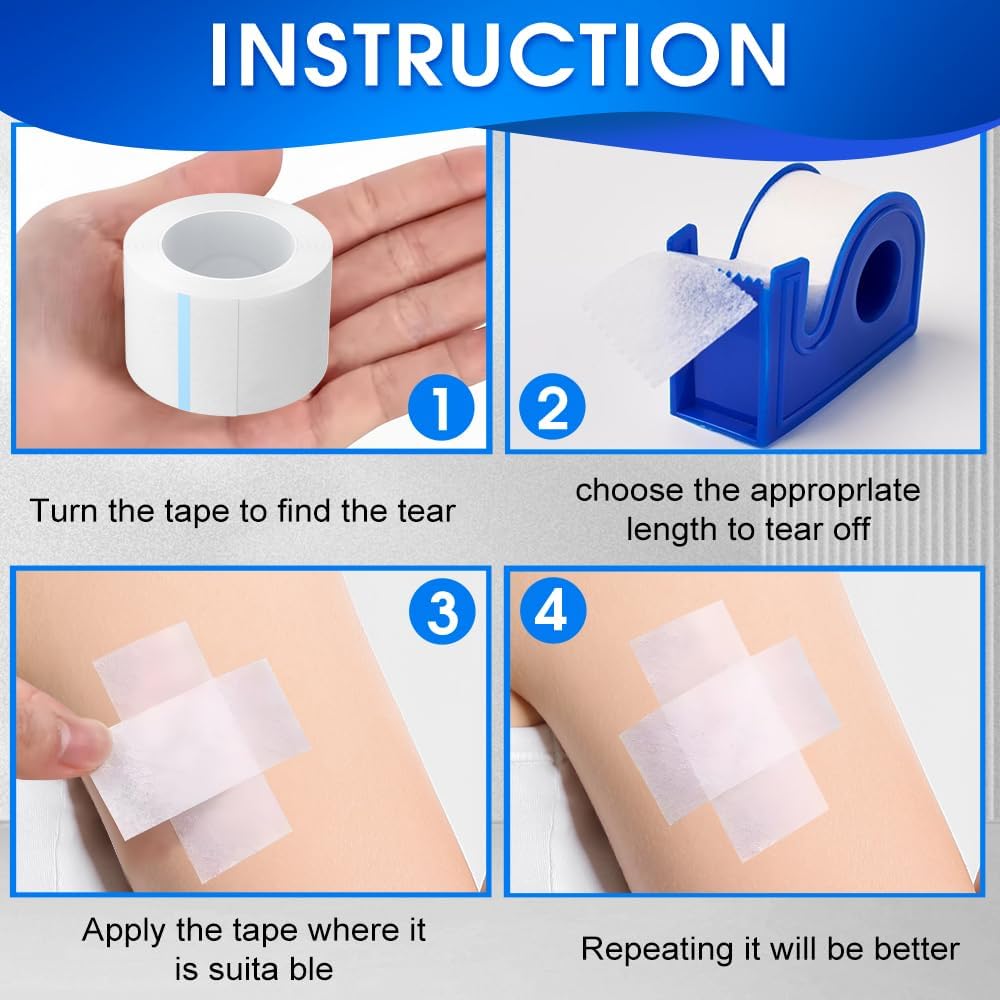 INSTRUCTION

1

Turn the tape to find the tear

2

choose the approprlate length to tear off

3

Apply the tape where it is suita ble

4

Repeating it will be better