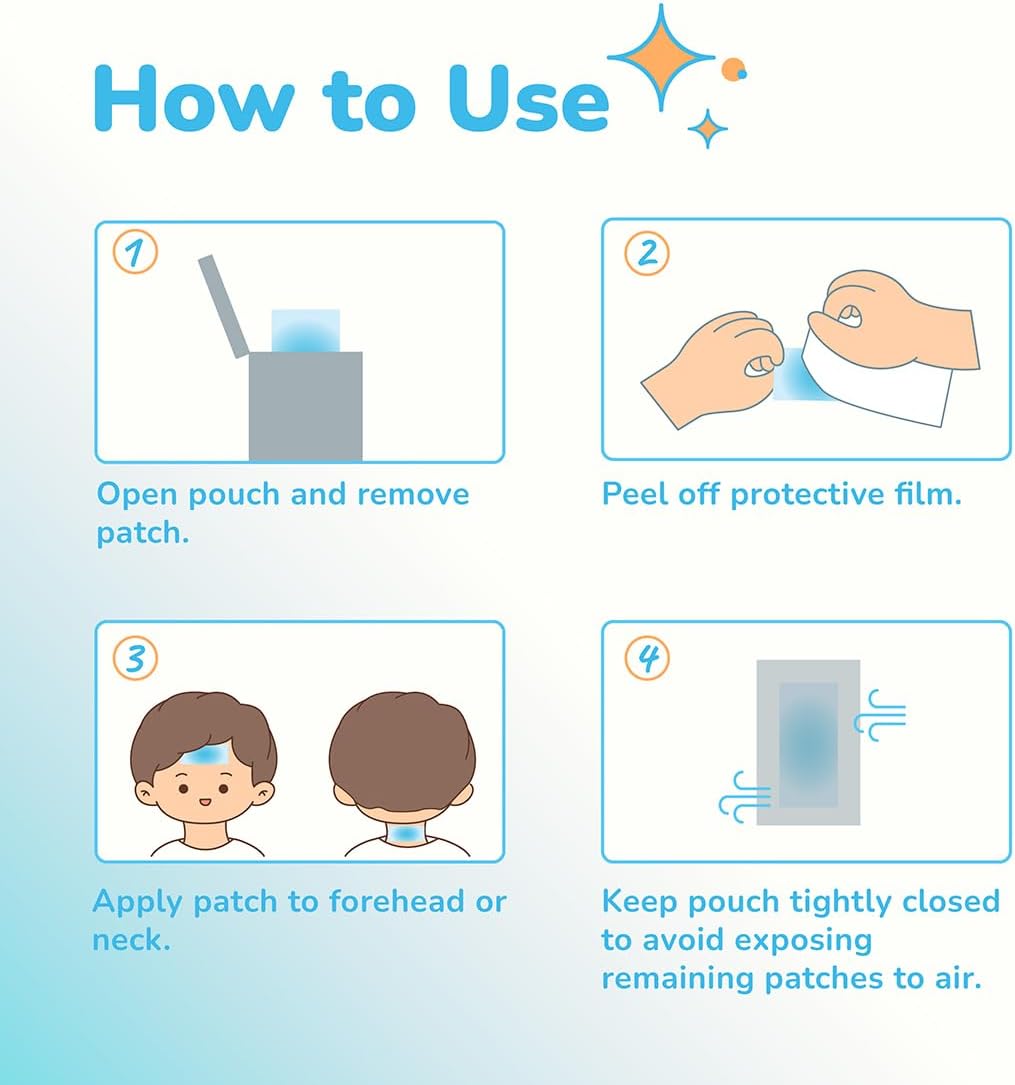 How to Use

1

Open pouch and remove patch.

2

Peel off protective film.

3

Apply patch to forehead or neck.

4

Keep pouch tightly closed to avoid exposing remaining patches to air.