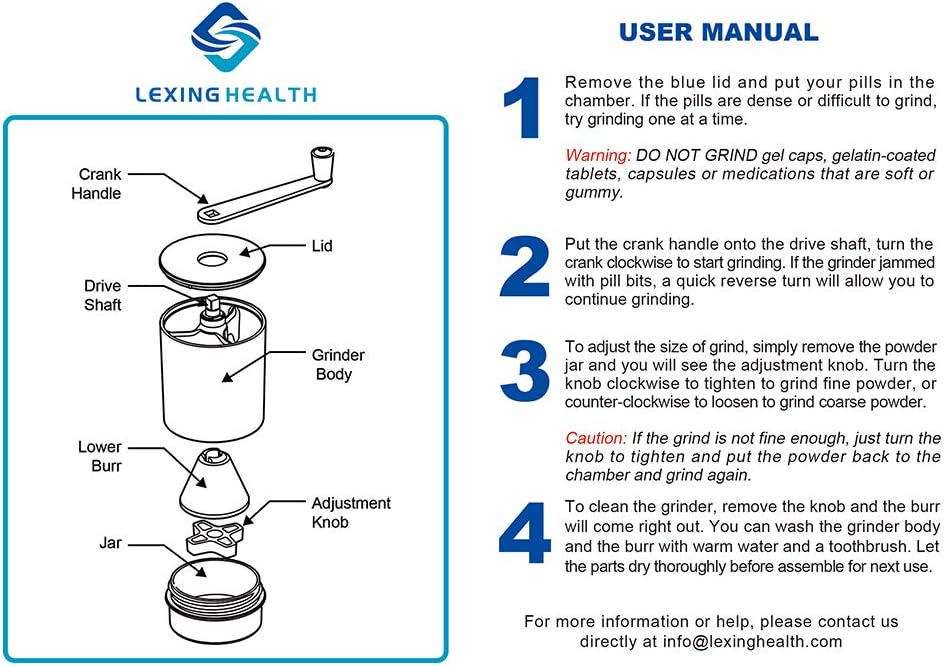 LEXING HEALTH

Crank Handle

Lid

Drive Shaft

Grinder Body

Lower Burr

Adjustment Knob

Jar

USER MANUAL

1 Remove the blue lid and put your pills in the chamber. If the pills are dense or difficult to grind, try grinding one at a time.

Warning: DO NOT GRIND gel caps, gelatin-coated tablets, capsules or medications that are soft or gummy.

2 Put the crank handle onto the drive shaft, turn the crank clockwise to start grinding. If the grinder jammed with pill bits, a quick reverse turn will allow you to continue grinding.

3 To adjust the size of grind, simply remove the powder jar and you will see the adjustment knob. Turn the knob clockwise to tighten to grind fine powder, or counter-clockwise to loosen to grind coarse powder.

Caution: If the grind is not fine enough, just turn the knob to tighten and put the powder back to the chamber and grind again.

4 To clean the grinder, remove the knob and the burr will come right out. You can wash the grinder body and the burr with warm water and a toothbrush. Let the parts dry thoroughly before assemble for next use.

For more information or help, please contact us directly at info@lexinghealth.com