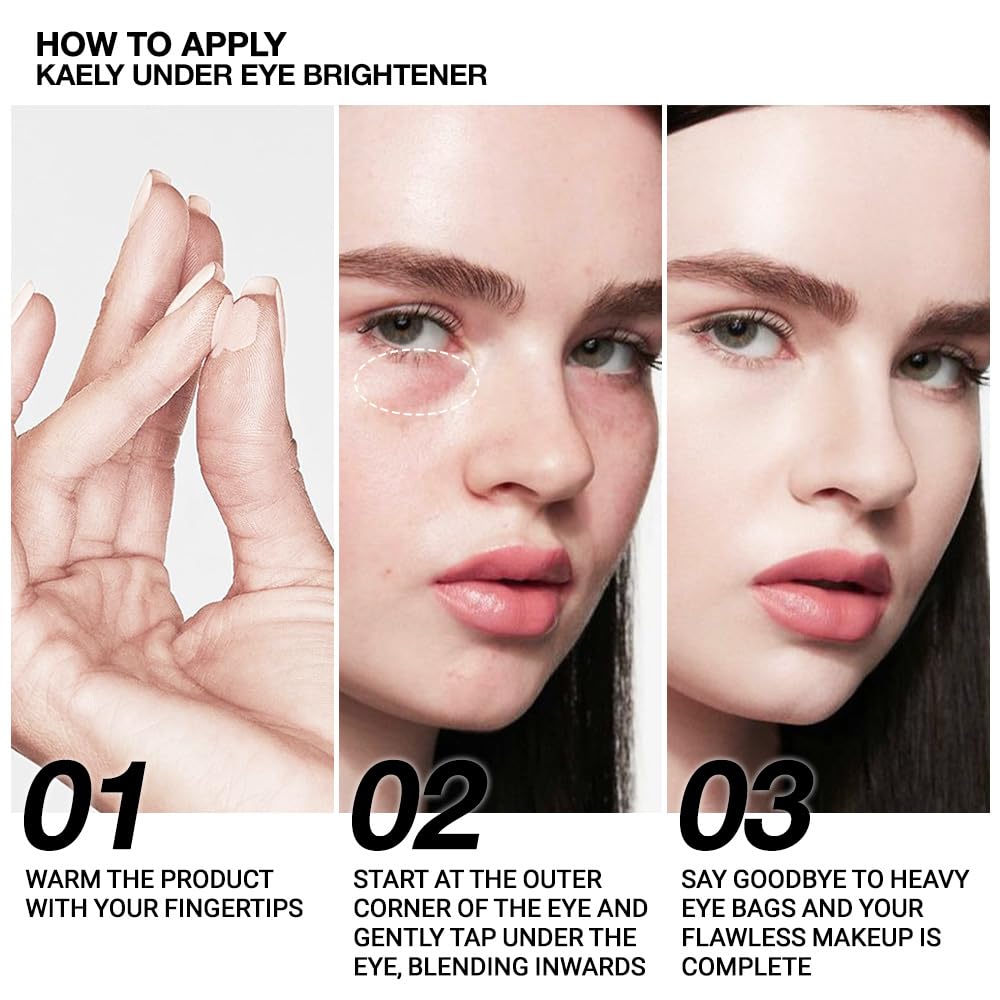 HOW TO APPLY
KAELY UNDER EYE BRIGHTENER

01

WARM THE PRODUCT WITH YOUR FINGERTIPS

02

START AT THE OUTER CORNER OF THE EYE AND GENTLY TAP UNDER THE EYE, BLENDING INWARDS

03

SAY GOODBYE TO HEAVY EYE BAGS AND YOUR FLAWLESS MAKEUP IS COMPLETE