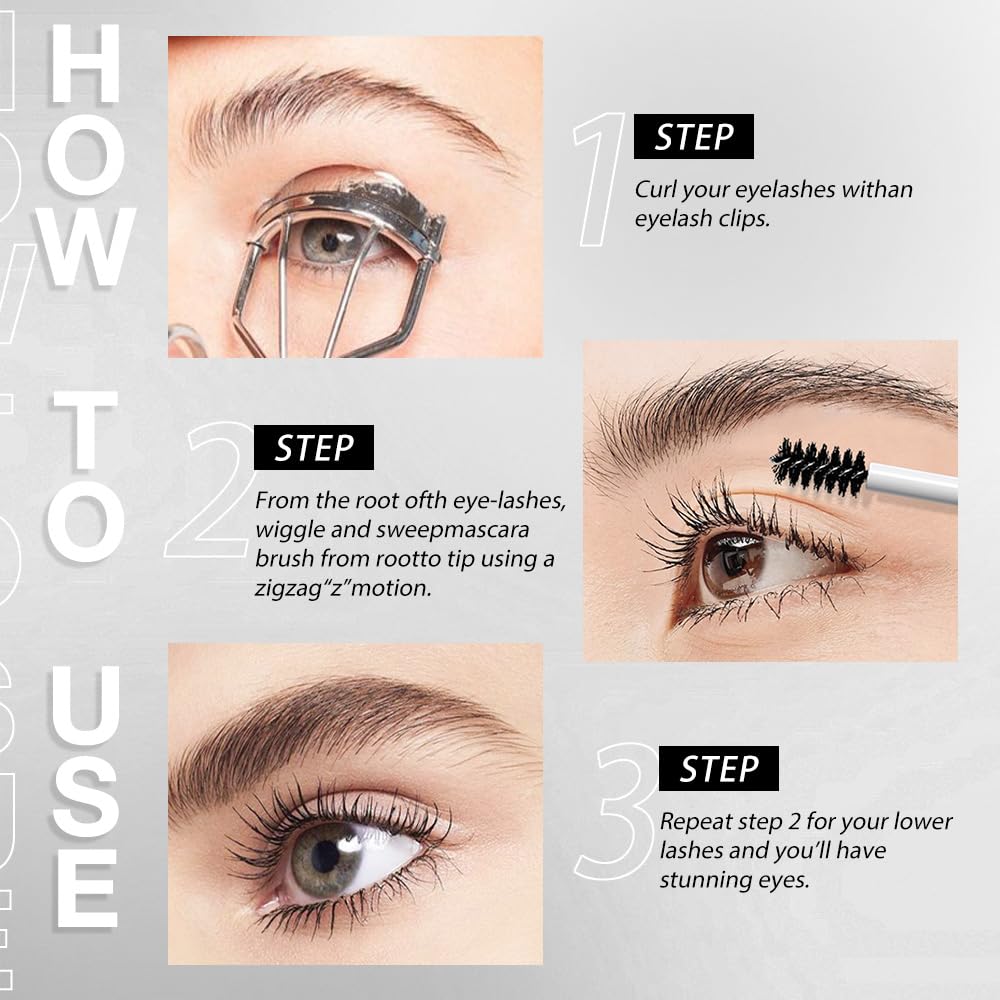 HOW TO USE

1 STEP
Curl your eyelashes withan eyelash clips.

2 STEP
From the root ofth eye-lashes, wiggle and sweepmascara brush from rootto tip using a zigzag"z"motion.

3 STEP
Repeat step 2 for your lower lashes and you'll have stunning eyes.