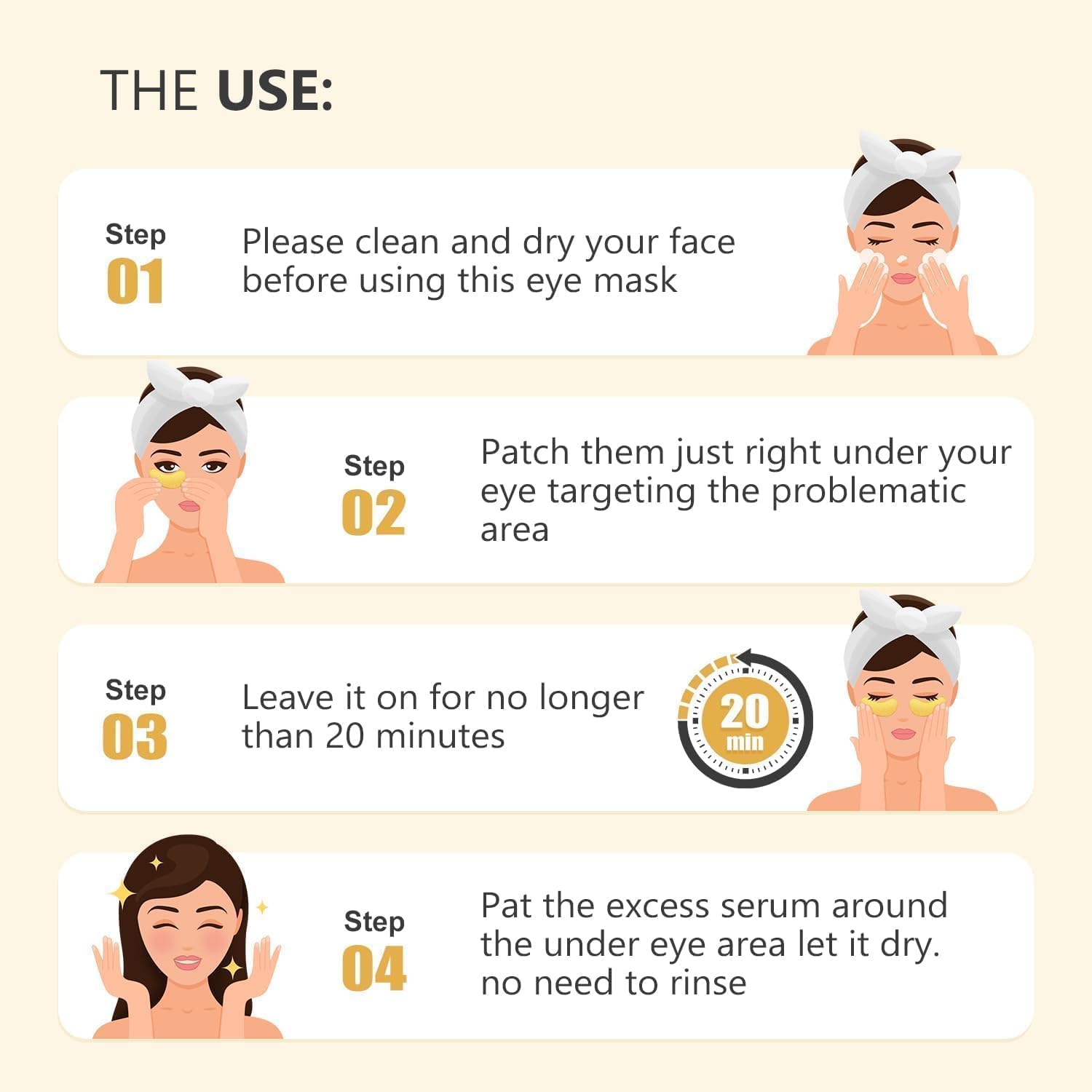 THE USE:

Step
01

Please clean and dry your face before using this eye mask

Step
02

Patch them just right under your eye targeting the problematic area

Step
03

Leave it on for no longer than 20 minutes

20
min

Step
04

Pat the excess serum around the under eye area let it dry. no need to rinse