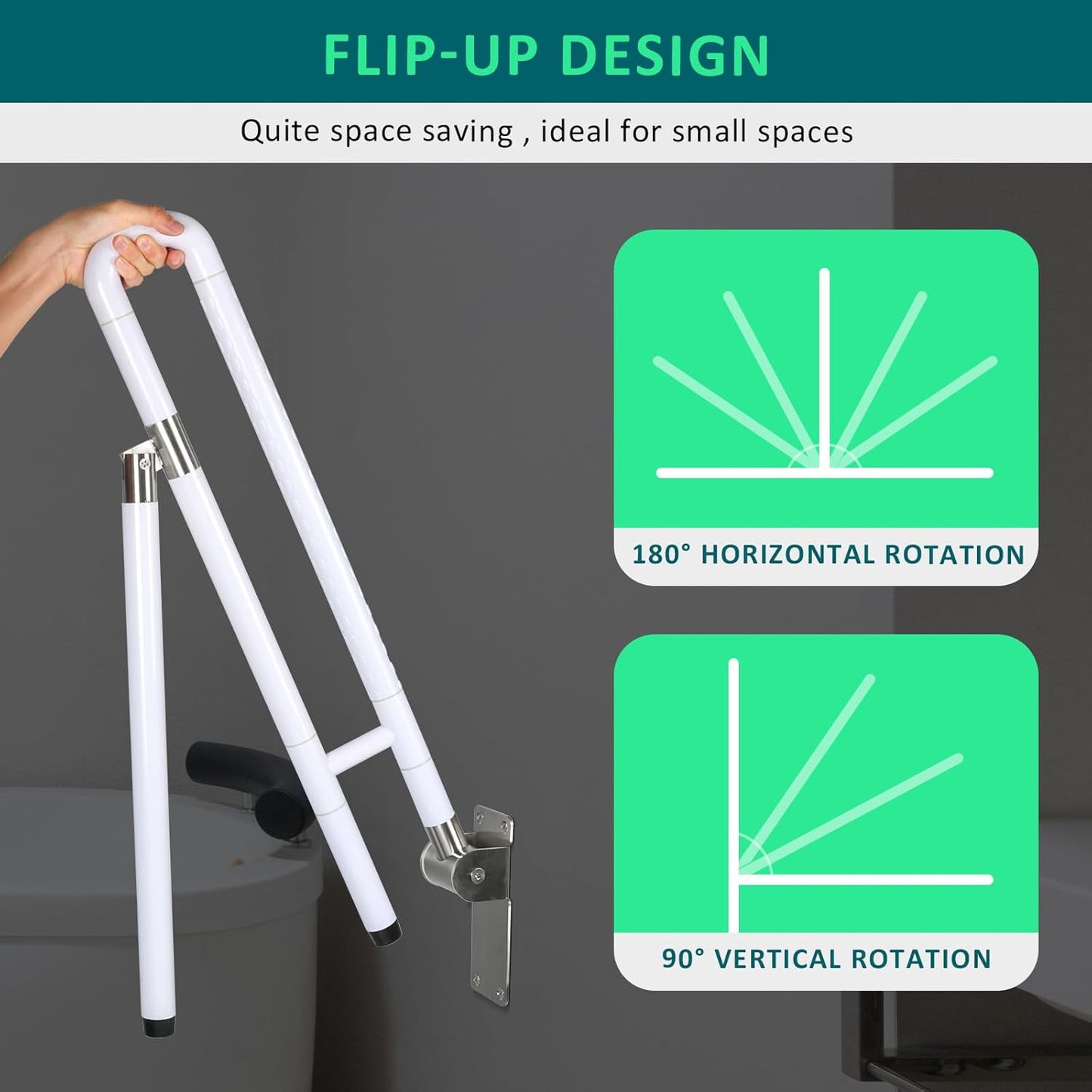 FLIP-UP DESIGN

Quite space saving , ideal for small spaces

180° HORIZONTAL ROTATION

90° VERTICAL ROTATION