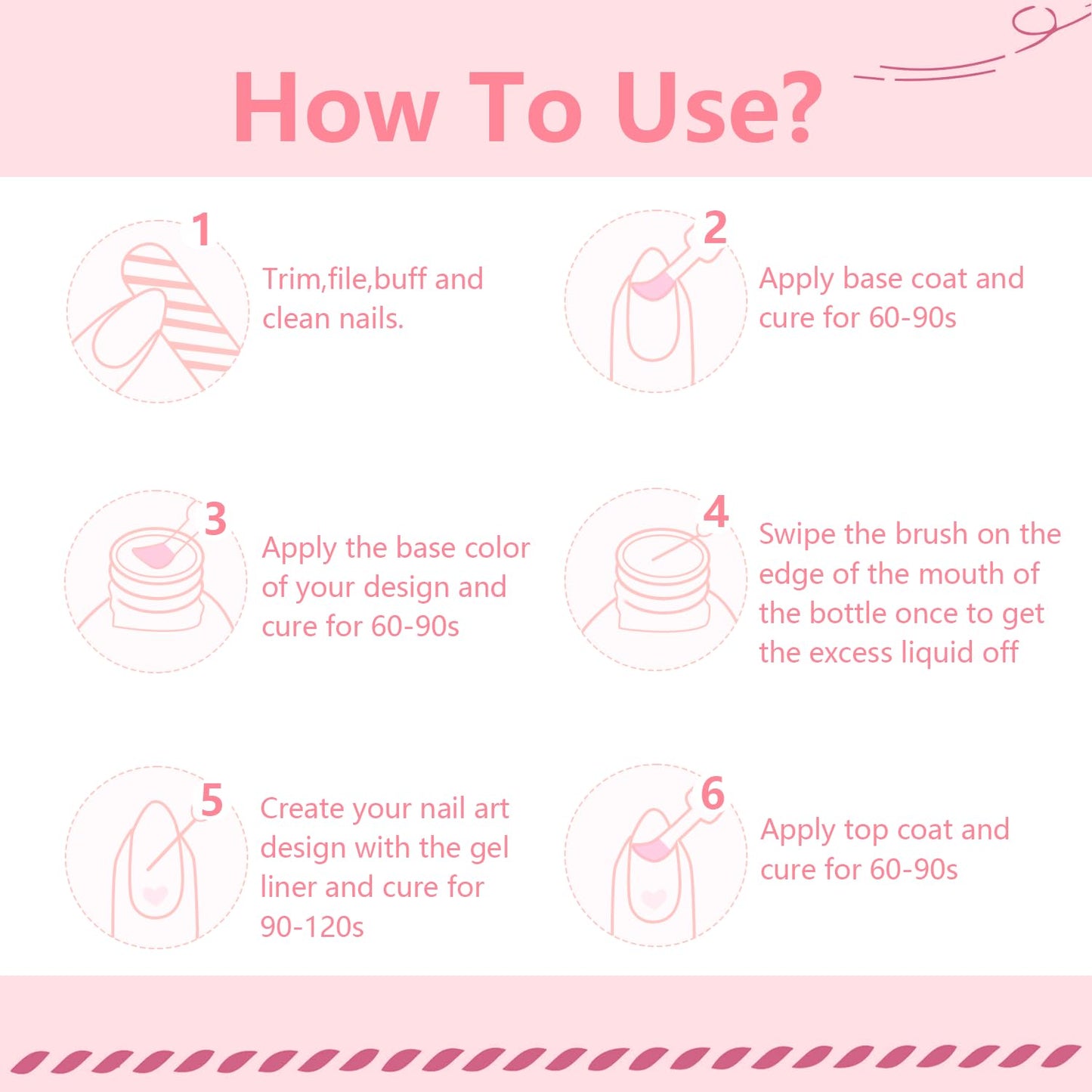 How To Use?

1
Trim,file,buff and clean nails.

2
Apply base coat and cure for 60-90s

3
Apply the base color of your design and cure for 60-90s

4
Swipe the brush on the edge of the mouth of the bottle once to get the excess liquid off

5
Create your nail art design with the gel liner and cure for 90-120s

6
Apply top coat and cure for 60-90s