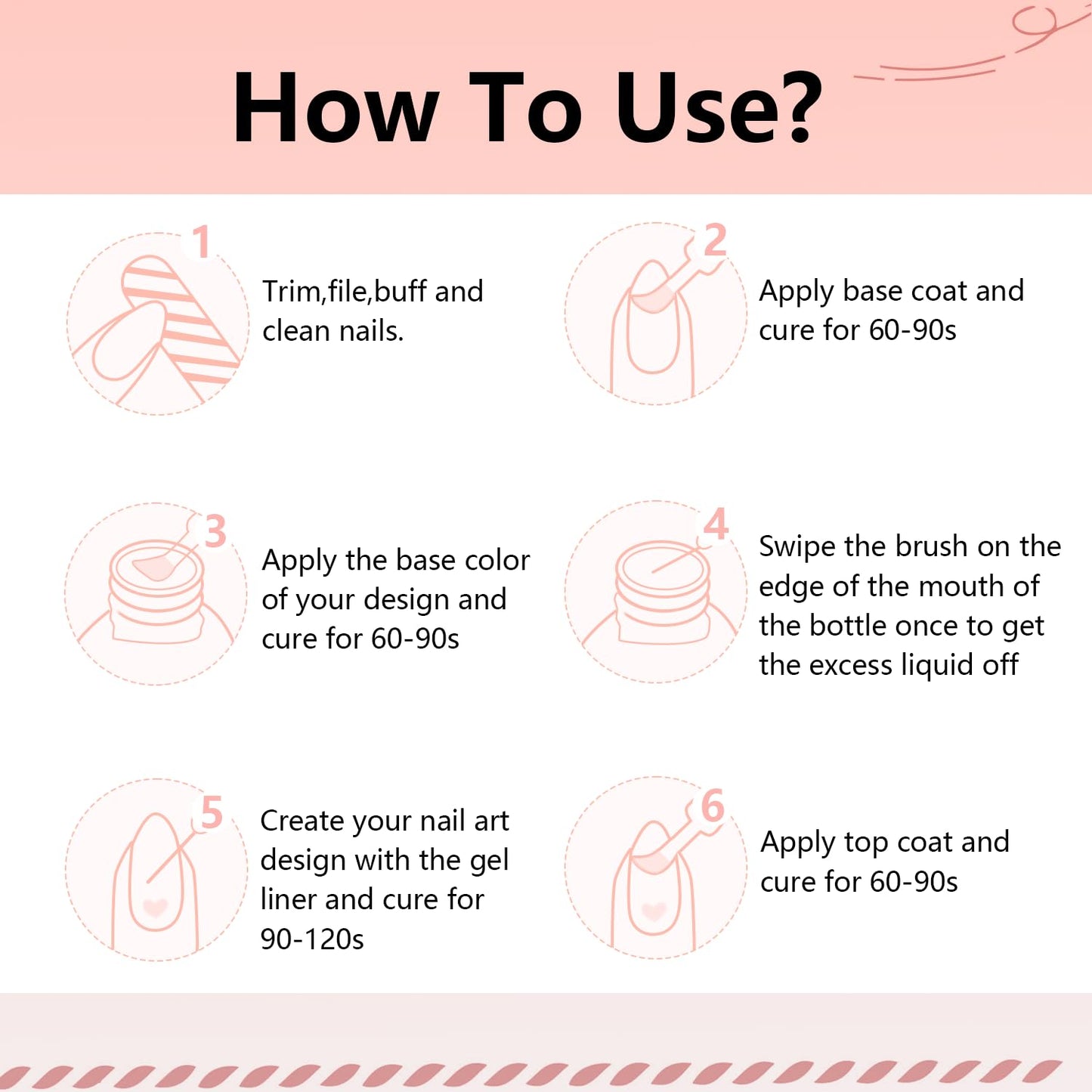 How To Use?

1
Trim,file,buff and clean nails.

2
Apply base coat and cure for 60-90s

3
Apply the base color of your design and cure for 60-90s

4
Swipe the brush on the edge of the mouth of the bottle once to get the excess liquid off

5
Create your nail art design with the gel liner and cure for 90-120s

6
Apply top coat and cure for 60-90s