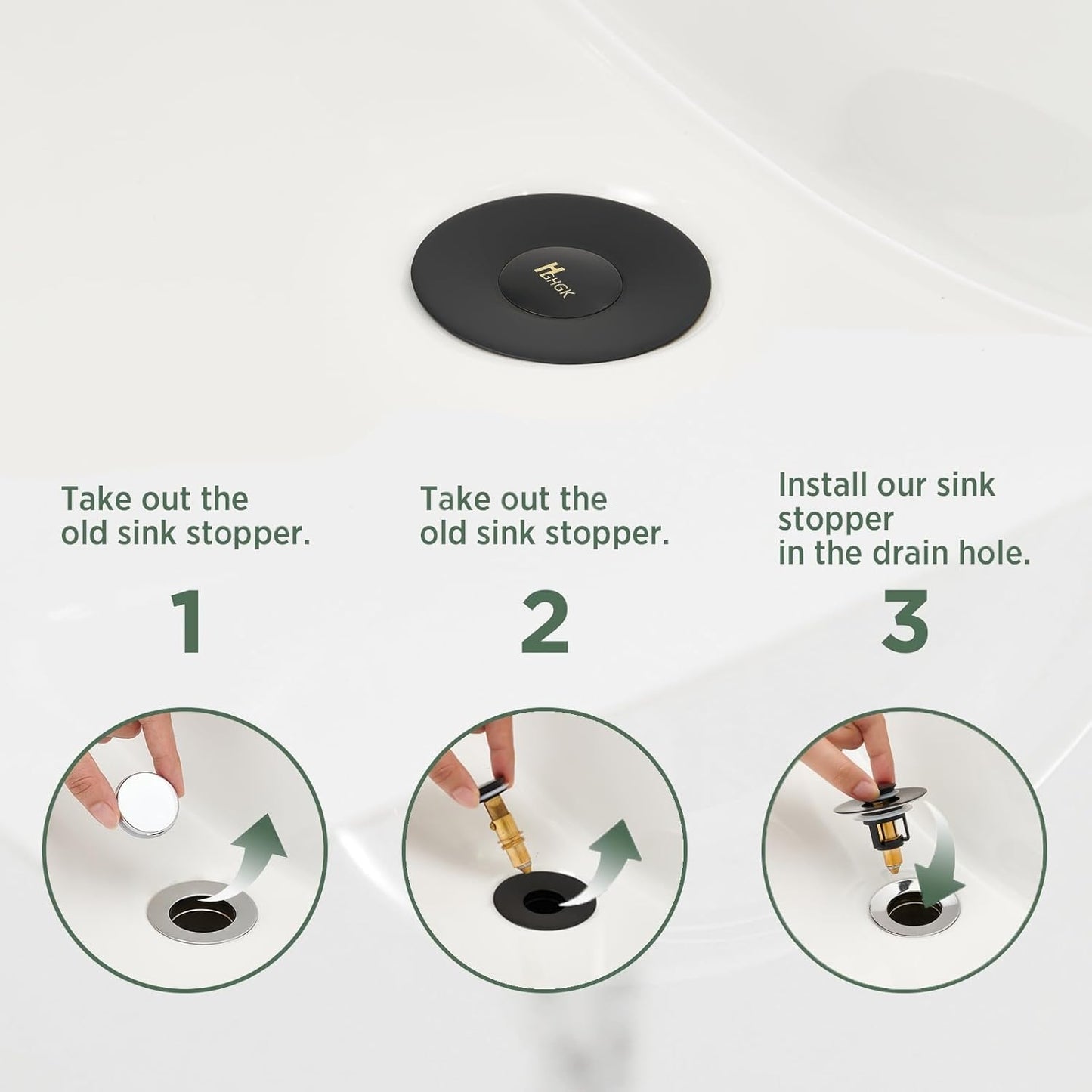 HGHGK

Take out the old sink stopper.

1

Take out the old sink stopper.

2

Install our sink stopper in the drain hole.

3