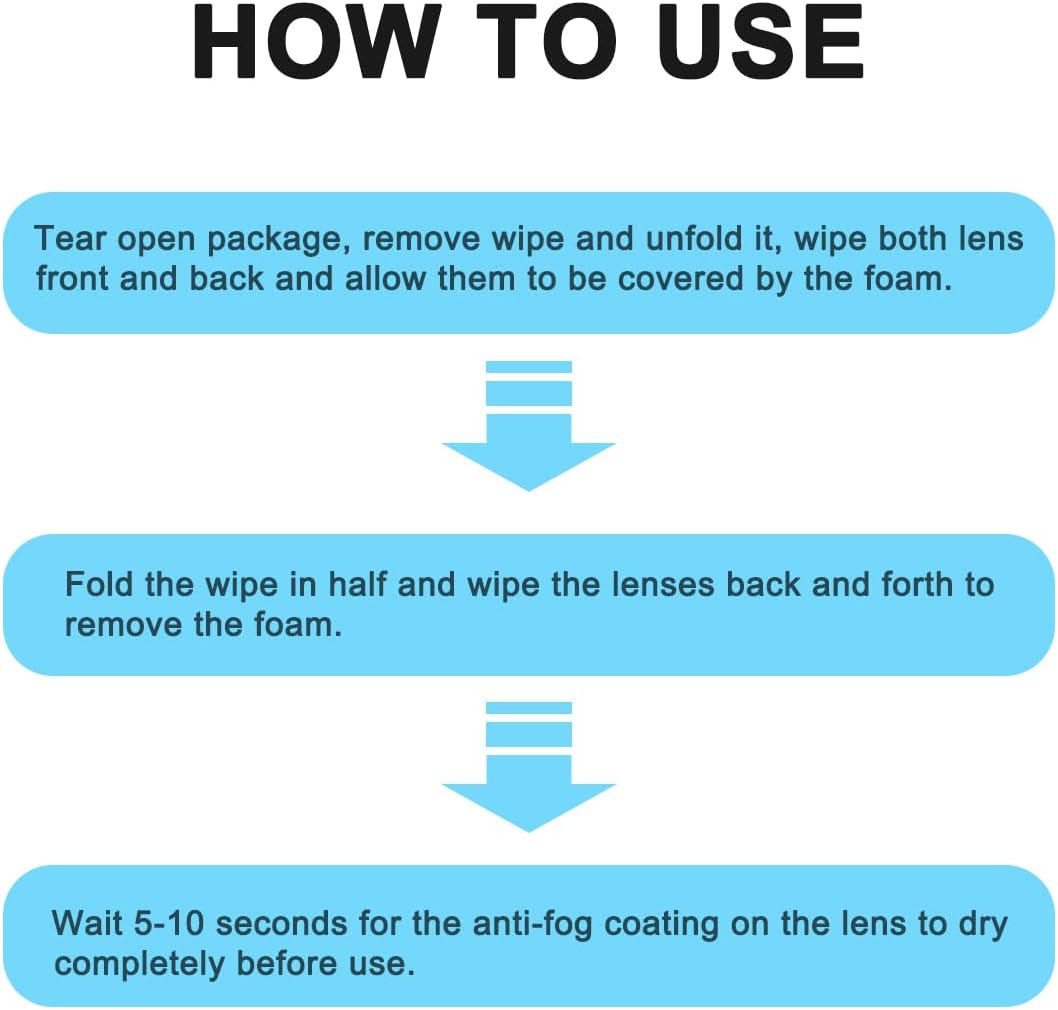 HOW TO USE

Tear open package, remove wipe and unfold it, wipe both lens front and back and allow them to be covered by the foam.

Fold the wipe in half and wipe the lenses back and forth to remove the foam.

Wait 5-10 seconds for the anti-fog coating on the lens to dry completely before use.