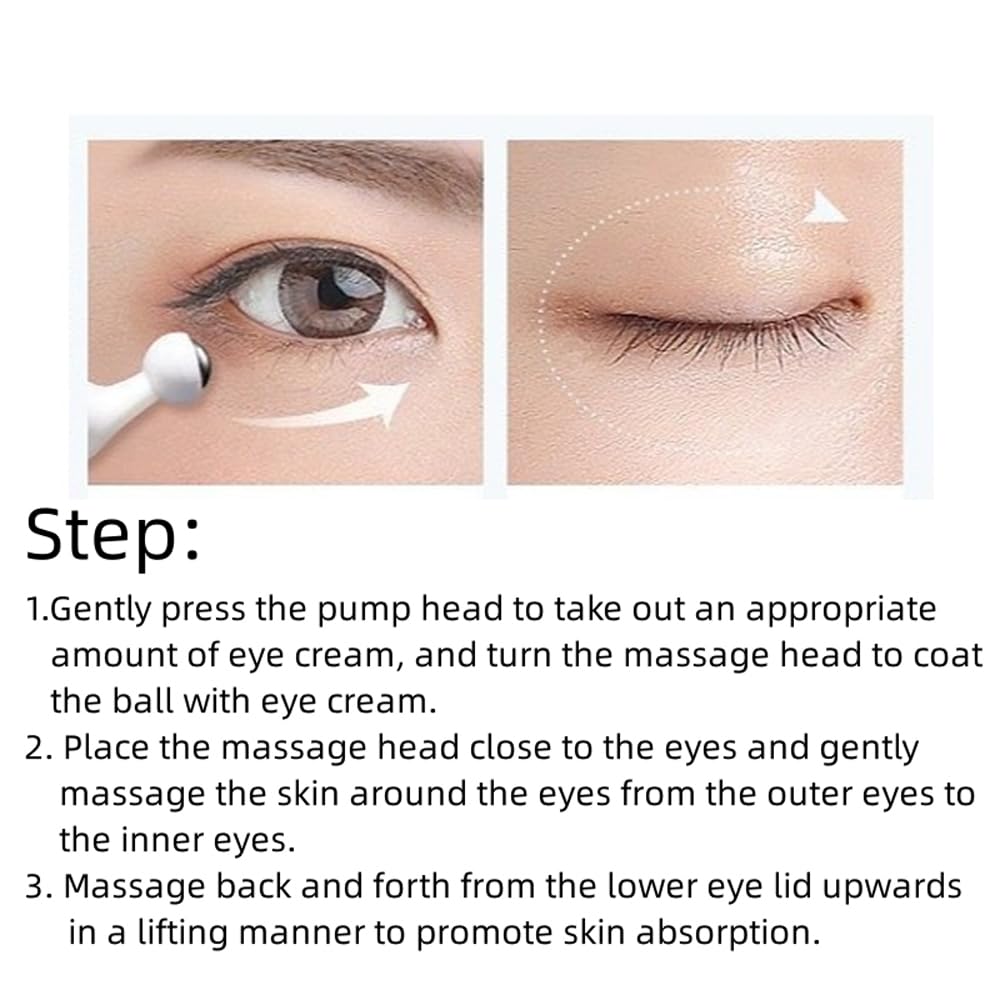 Step:

1.Gently press the pump head to take out an appropriate amount of eye cream, and turn the massage head to coat the ball with eye cream.

2. Place the massage head close to the eyes and gently massage the skin around the eyes from the outer eyes to the inner eyes.

3. Massage back and forth from the lower eye lid upwards in a lifting manner to promote skin absorption.