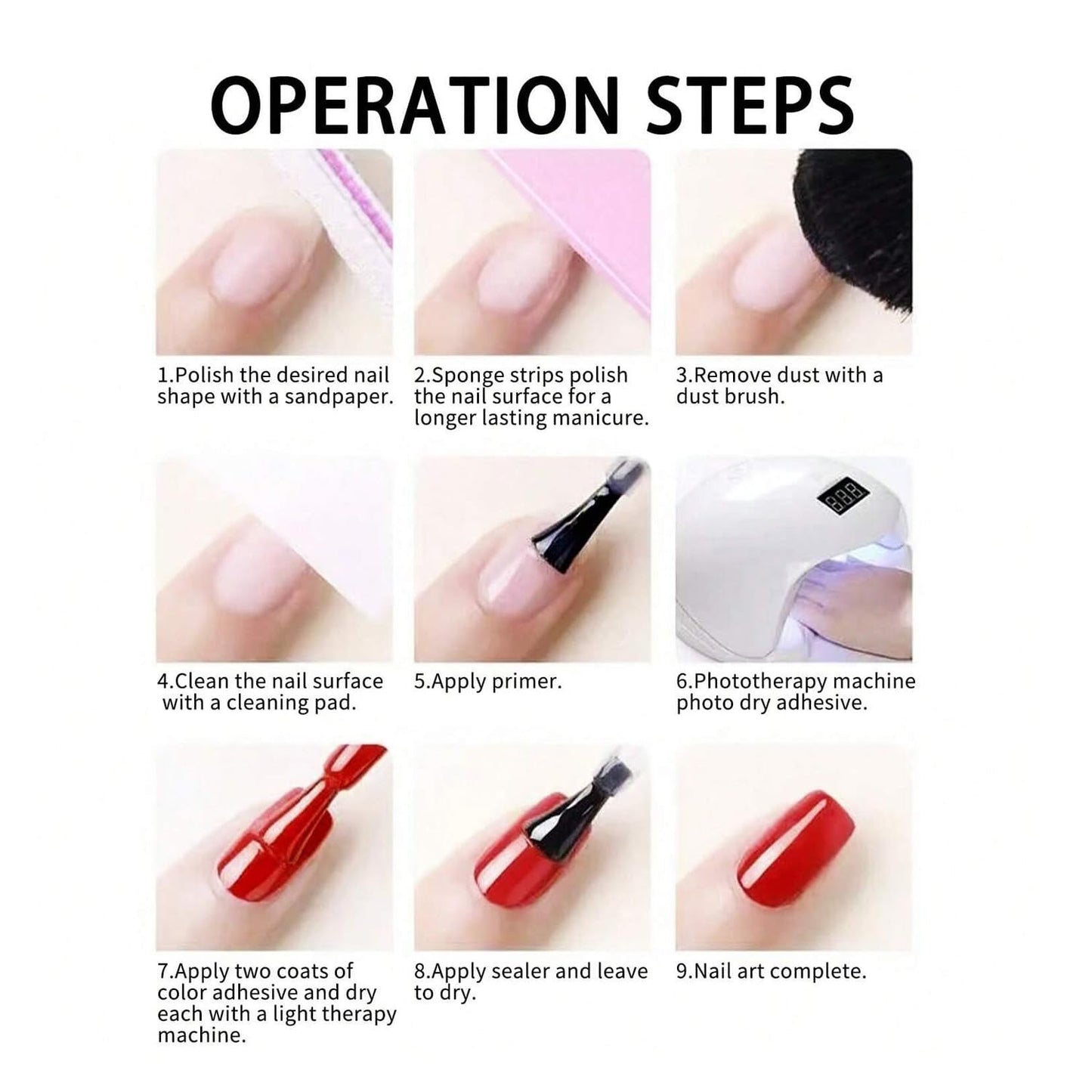 OPERATION STEPS

1.Polish the desired nail shape with a sandpaper.

2.Sponge strips polish the nail surface for a longer lasting manicure.

3.Remove dust with a dust brush.

4.Clean the nail surface with a cleaning pad.

5.Apply primer.

6.Phototherapy machine photo dry adhesive.

7.Apply two coats of color adhesive and dry each with a light therapy machine.

8.Apply sealer and leave to dry.

9.Nail art complete.