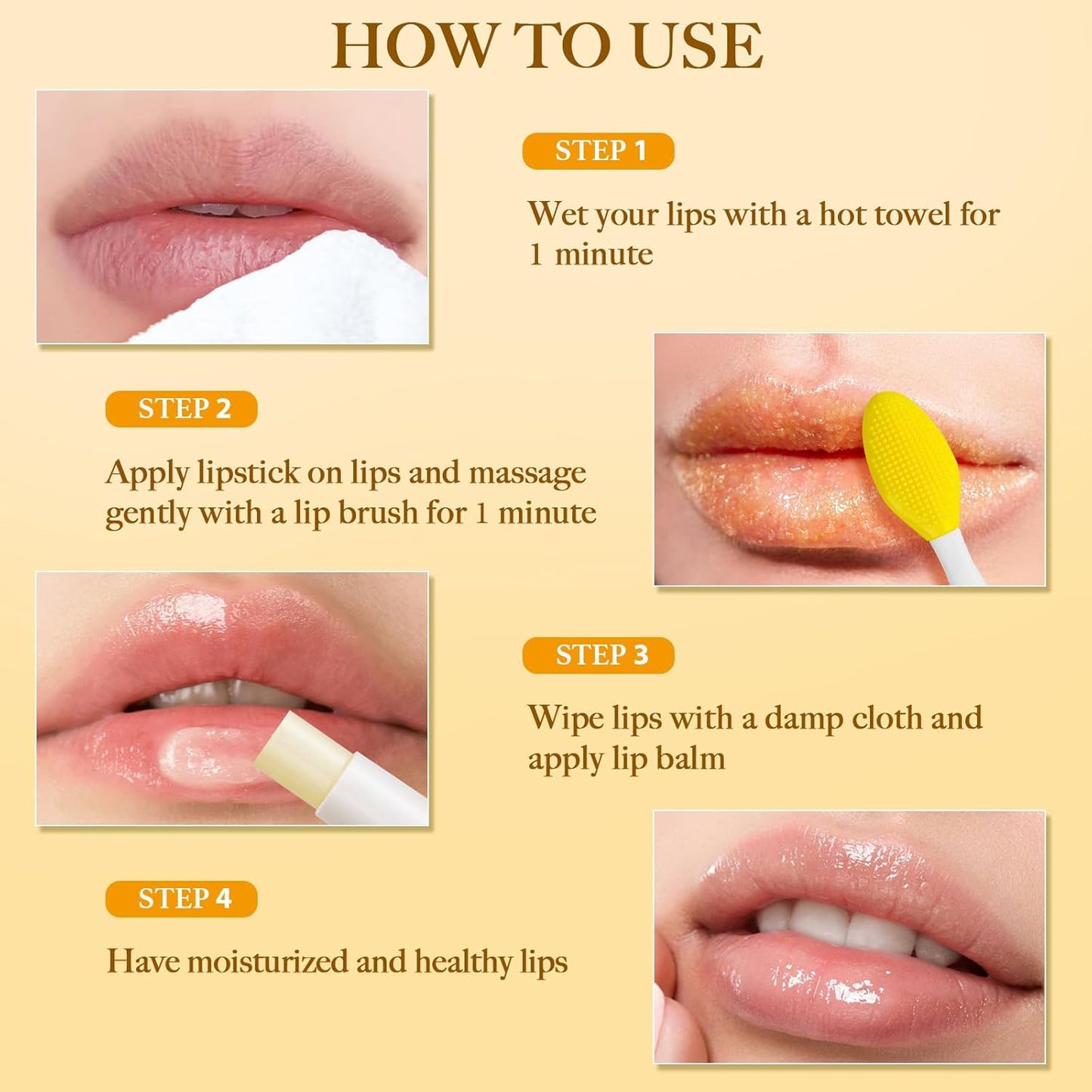 HOW TO USE

STEP 1

Wet your lips with a hot towel for 1 minute

STEP 2

Apply lipstick on lips and massage gently with a lip brush for 1 minute

STEP 3

Wipe lips with a damp cloth and apply lip balm

STEP 4

Have moisturized and healthy lips