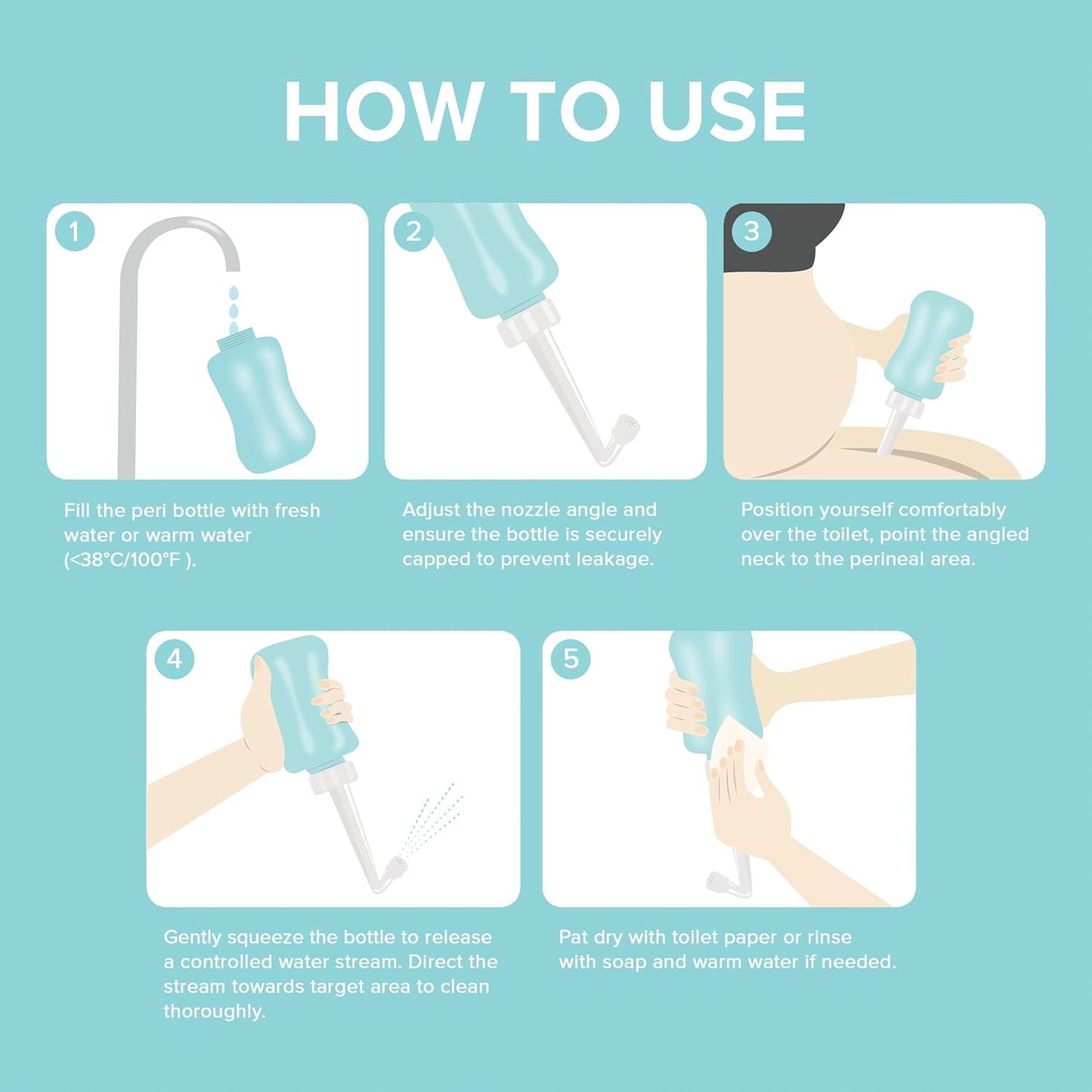 HOW TO USE

1

Fill the peri bottle with fresh water or warm water (<38°C/100°F ).

2

Adjust the nozzle angle and ensure the bottle is securely capped to prevent leakage.

3

Position yourself comfortably over the toilet, point the angled neck to the perineal area.

4

Gently squeeze the bottle to release a controlled water stream. Direct the stream towards target area to clean thoroughly.

5

Pat dry with toilet paper or rinse with soap and warm water if needed.