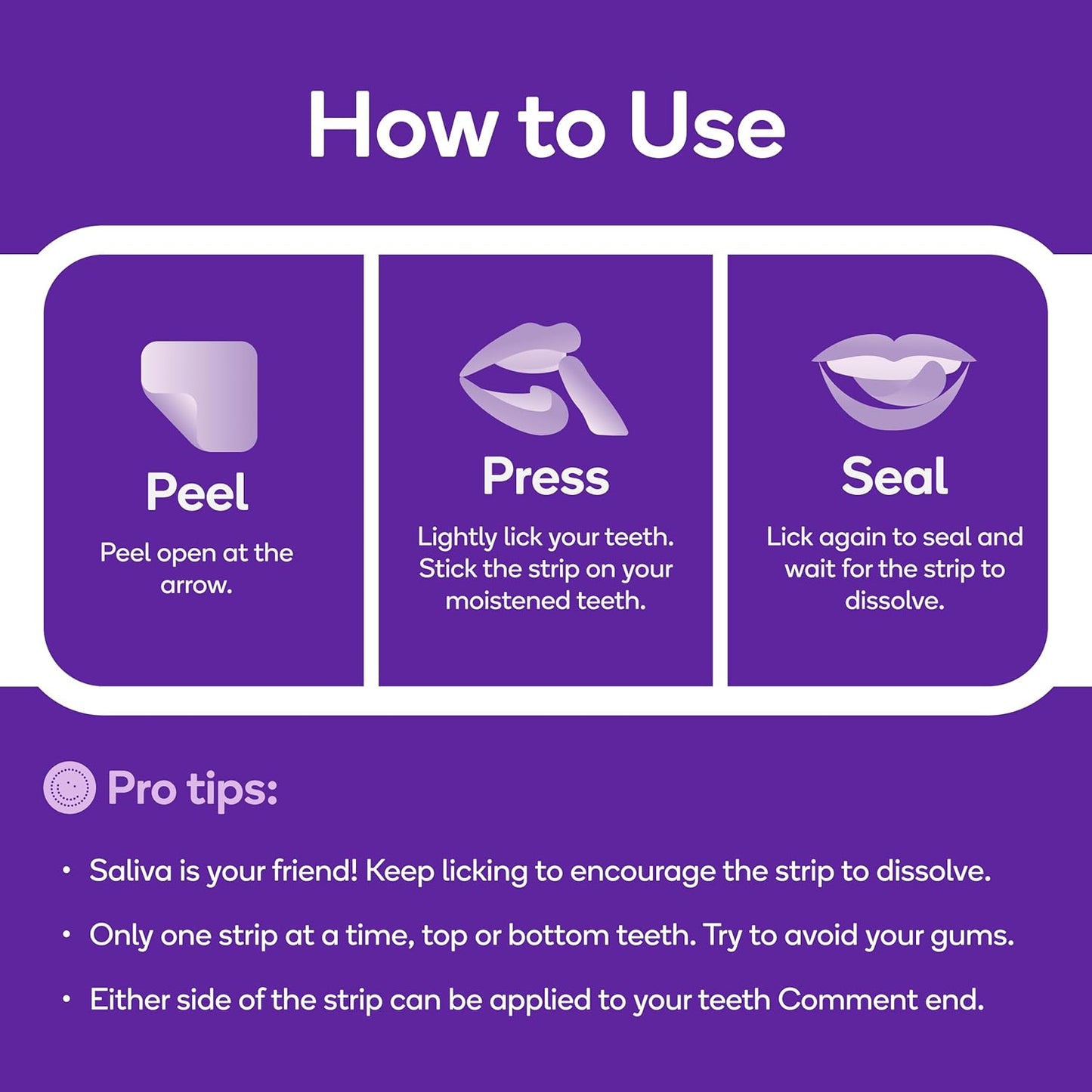 How to Use

Peel

Peel open at the arrow.

Press

Lightly lick your teeth. Stick the strip on your moistened teeth.

Seal

Lick again to seal and wait for the strip to dissolve.

Pro tips:

• Saliva is your friend! Keep licking to encourage the strip to dissolve.

• Only one strip at a time, top or bottom teeth. Try to avoid your gums.

• Either side of the strip can be applied to your teeth Comment end.