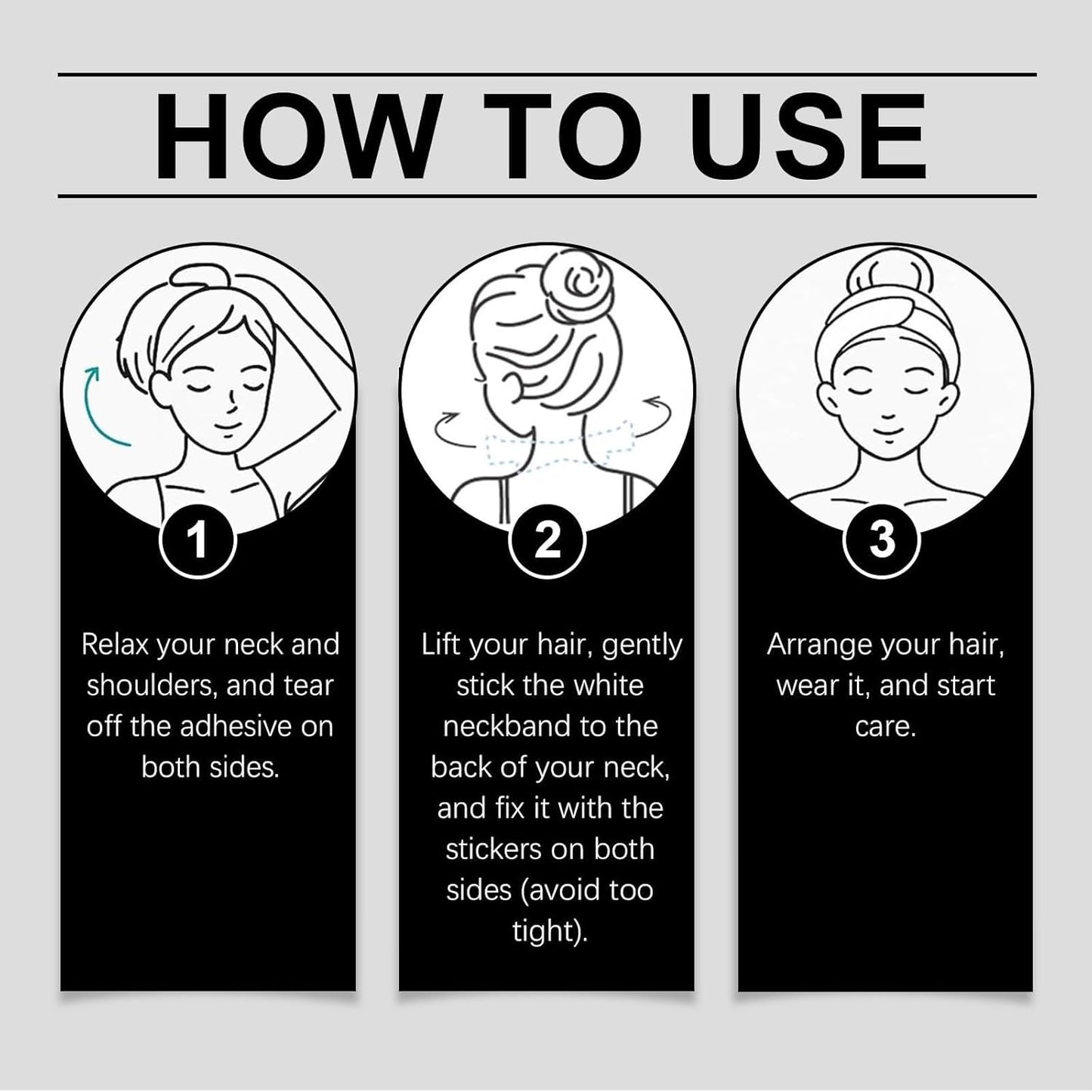 HOW TO USE

1

Relax your neck and shoulders, and tear off the adhesive on both sides.

2

Lift your hair, gently stick the white neckband to the back of your neck, and fix it with the stickers on both sides (avoid too tight).

3

Arrange your hair, wear it, and start care.