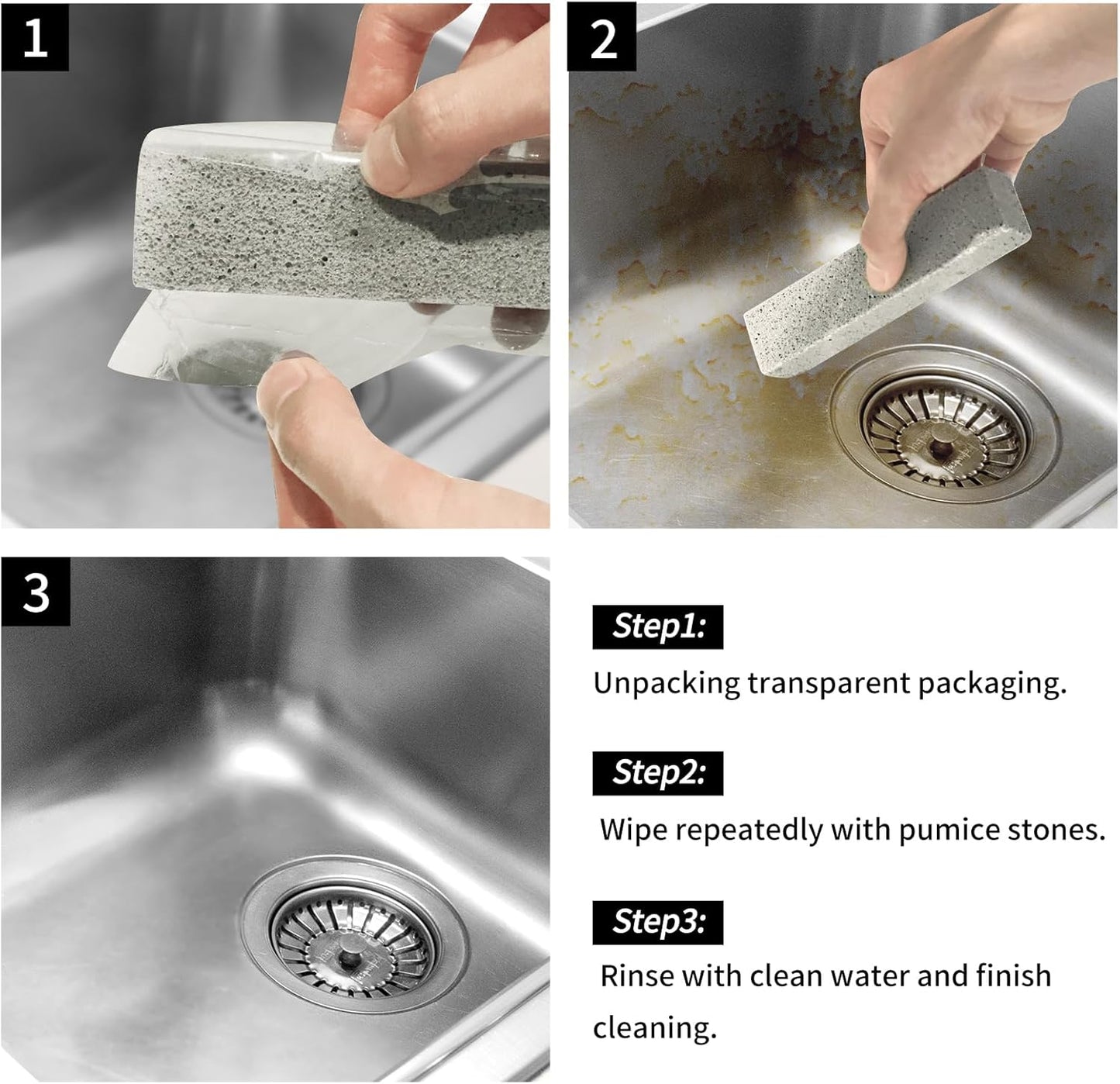 1

2

3

Step1:

Unpacking transparent packaging.

Step2:

Wipe repeatedly with pumice stones.

Step3:

Rinse with clean water and finish cleaning.