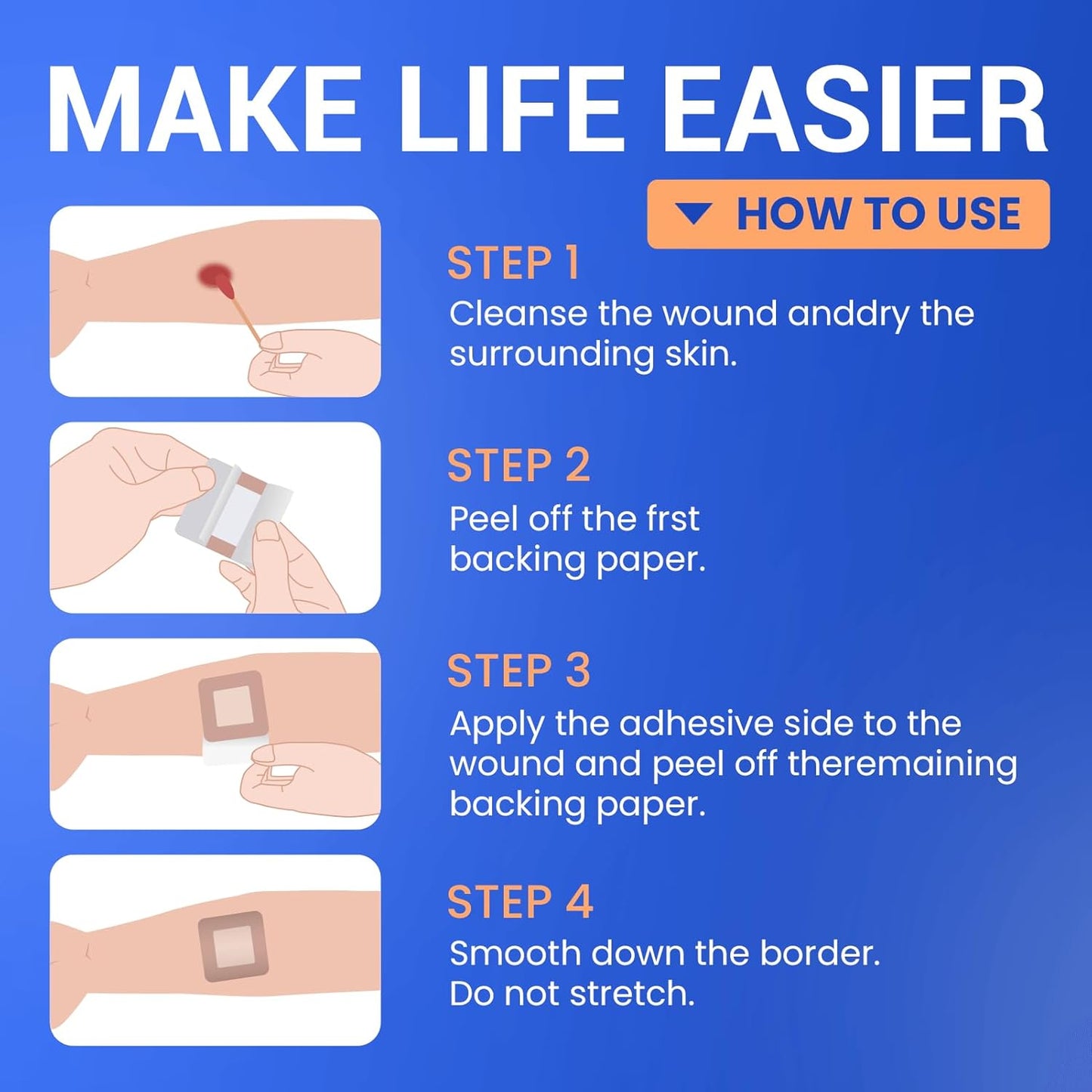 MAKE LIFE EASIER

HOW TO USE

STEP 1
Cleanse the wound anddry the surrounding skin.

STEP 2
Peel off the frst backing paper.

STEP 3
Apply the adhesive side to the wound and peel off theremaining backing paper.

STEP 4
Smooth down the border.
Do not stretch.