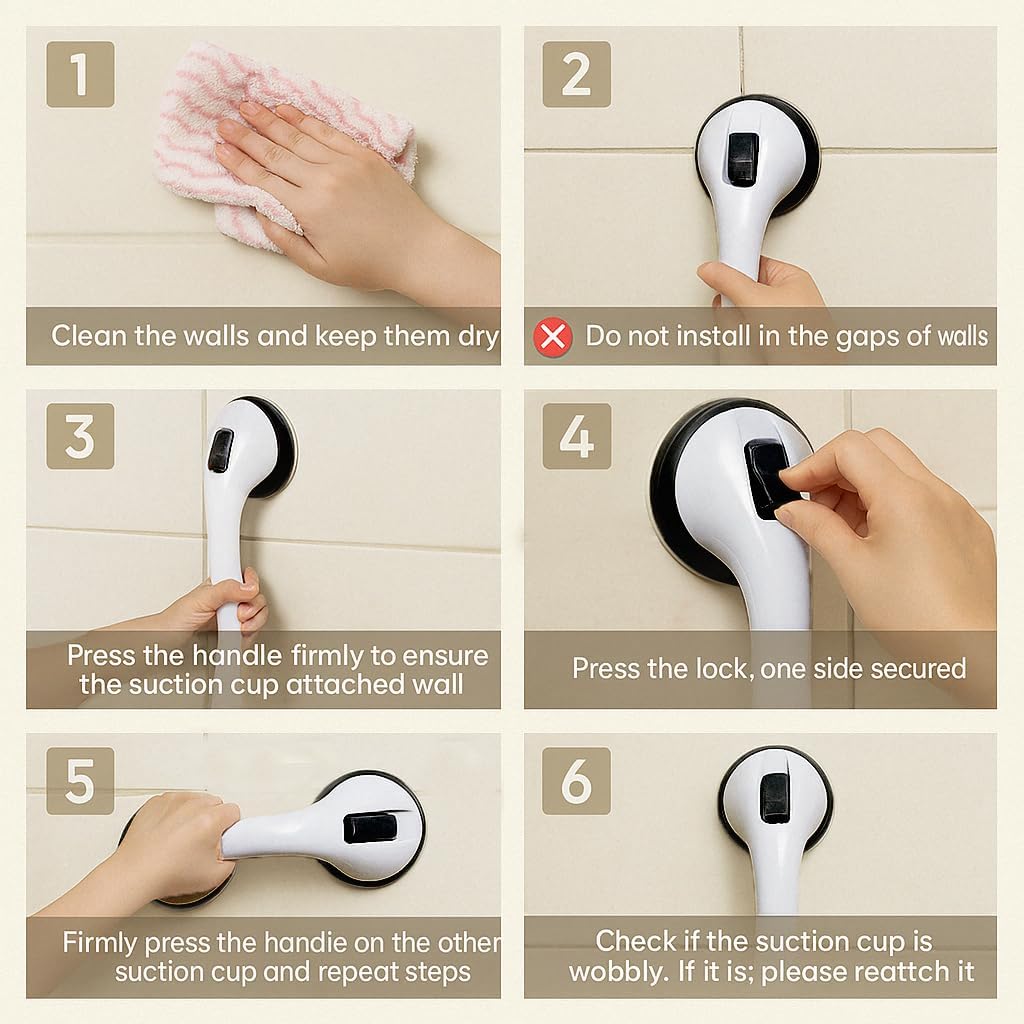 1

Clean the walls and keep them dry

2

Do not install in the gaps of walls

3

Press the handle firmly to ensure the suction cup attached wall

4

Press the lock, one side secured

5

Firmly press the handie on the other suction cup and repeat steps

6

Check if the suction cup is wobbly. If it is; please reattch it