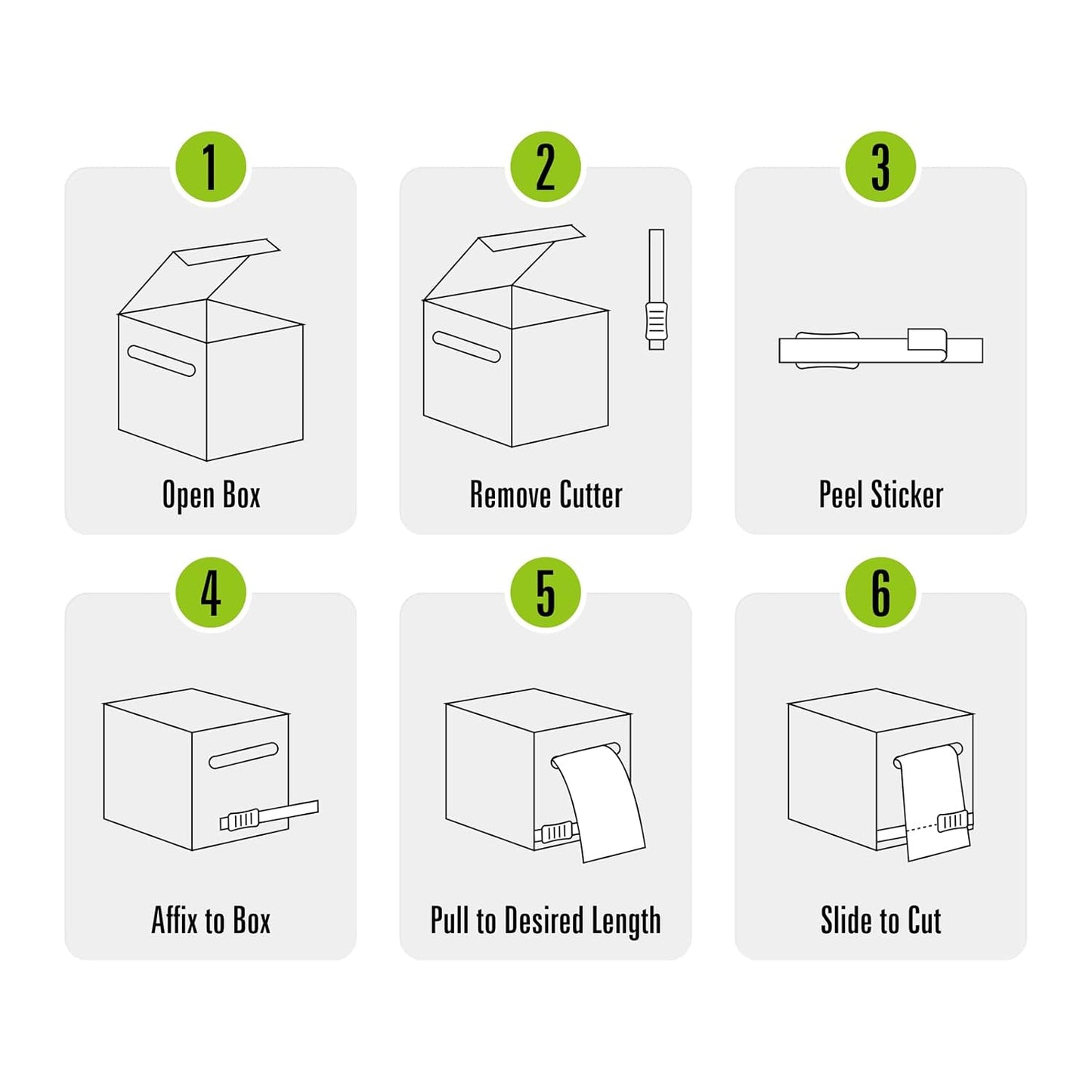 1
Open Box

2
Remove Cutter

3
Peel Sticker

4
Affix to Box

5
Pull to Desired Length

6
Slide to Cut